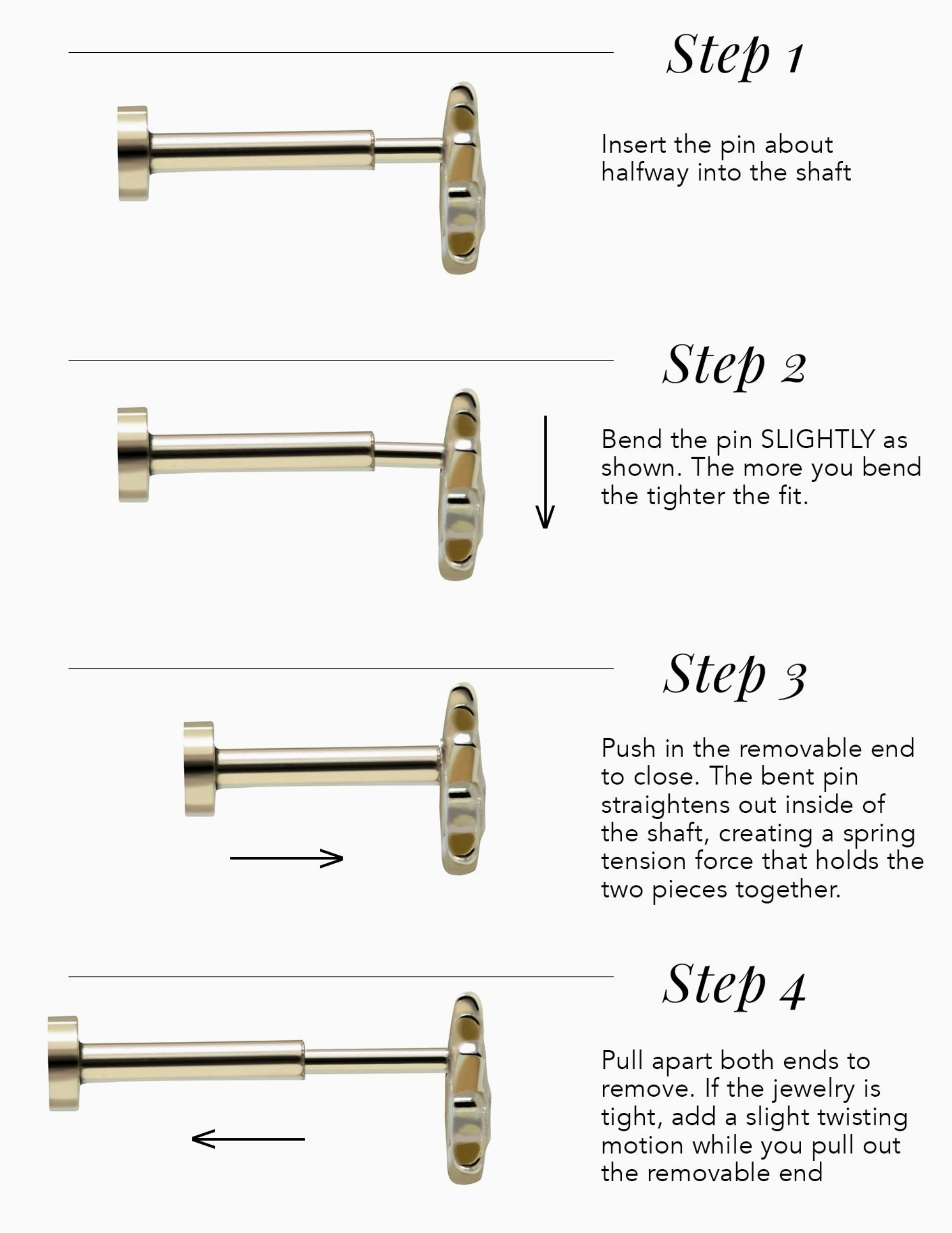 Step 1

Insert the pin about halfway into the shaft

Step 2

Bend the pin SLIGHTLY as shown. The more you bend the tighter the fit.

Step 3

Push in the removable end to close. The bent pin straightens out inside of the shaft, creating a spring tension force that holds the two pieces together.

Step 4

Pull apart both ends to remove. If the jewelry is tight, add a slight twisting motion while you pull out the removable end